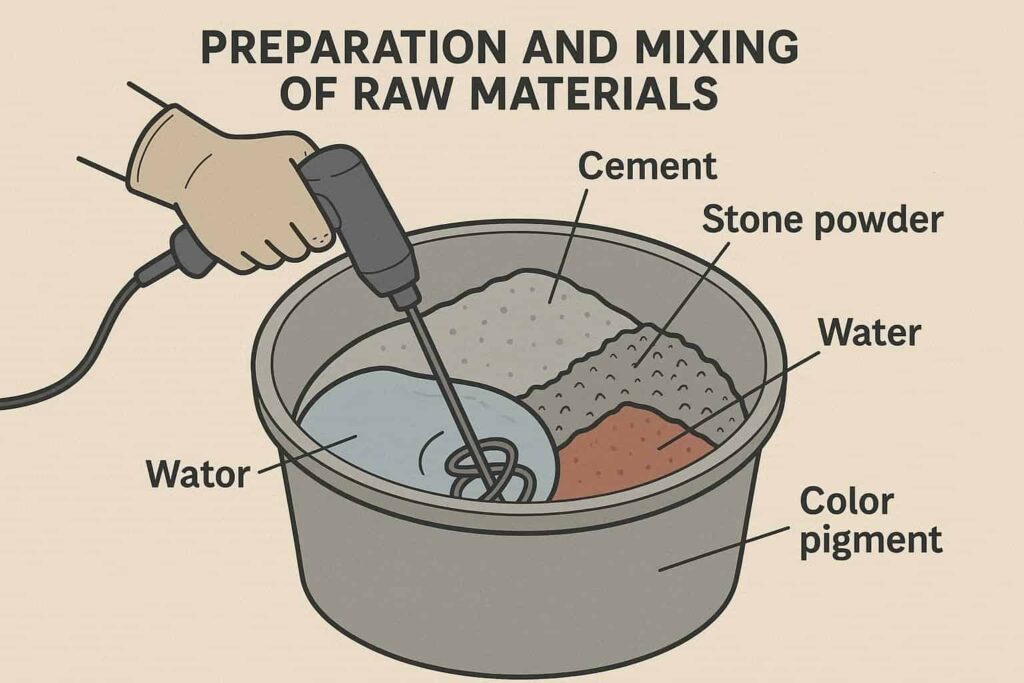 PREPARATION AND MIXING OF RAW MATERIALS

Cement

Stone powder

Water

Wator

Color pigment